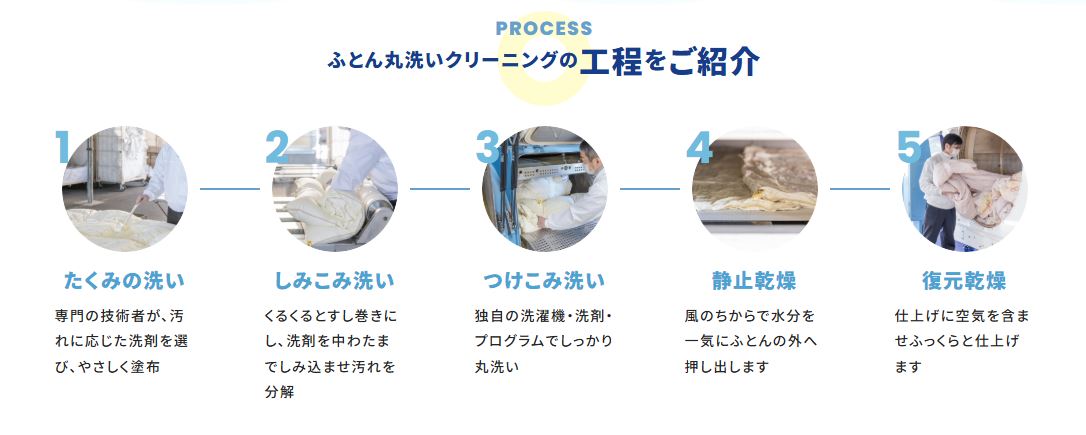 PROCESS
ふとん丸洗いクリーニングの工程をご紹介

1
たくみの洗い
専門の技術者が、汚れに応じた洗剤を選び、やさしく塗布

2
しみこみ洗い
くるくるとすし巻きにし、洗剤を中わたまでしみ込ませ汚れを分解

3
つけこみ洗い
独自の洗濯機・洗剤・プログラムでしっかり丸洗い

4
静止乾燥
風のちからで水分を一気にふとんの外へ押し出します

5
復元乾燥
仕上げに空気を含ませふっくらと仕上げます